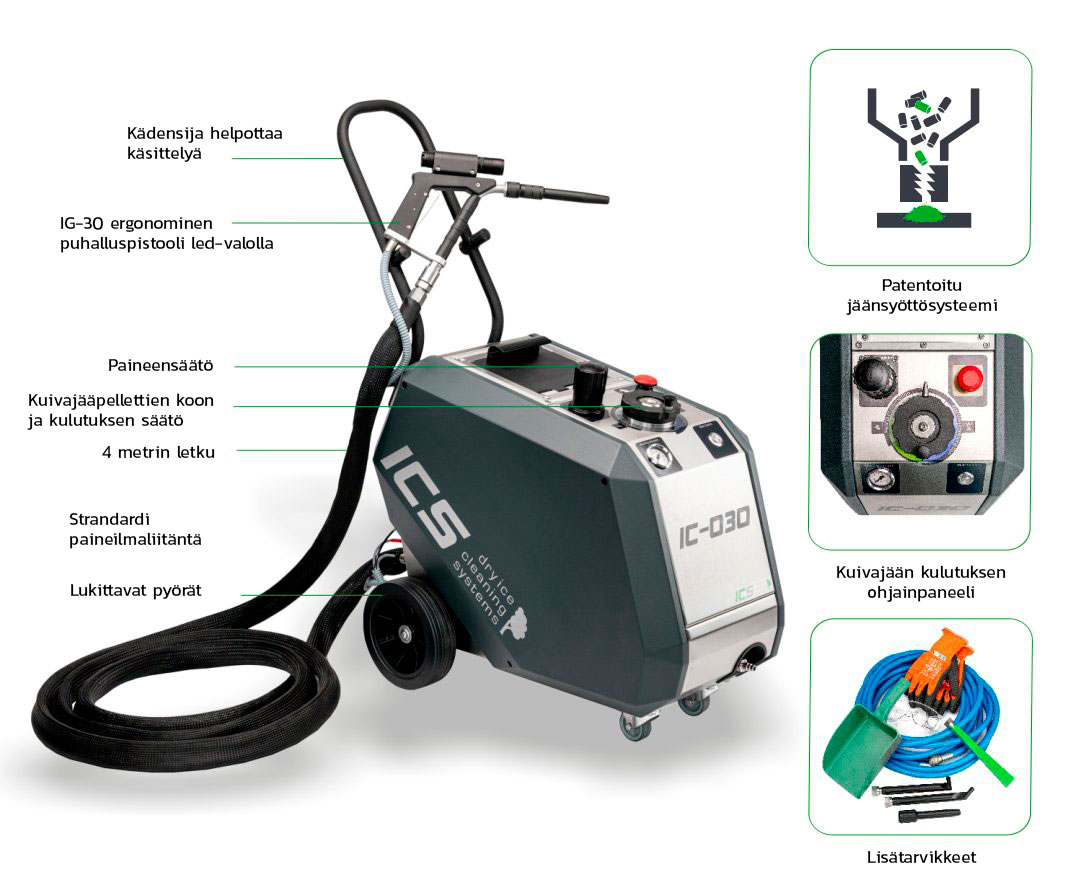 Kädensija helpottaa käsittelyä

IG-30 ergonominen puhalluspistooli led-valolla

Paineensäätö

Kuivajääpellettien koon ja kulutuksen säätö

4 metrin letku

Strandardi paineilmaliitäntä

Lukittavat pyörät

ICS
dry ice cleaning systems

IC-030

ICS

Patentoitu jäänsyöttösysteemi

Kuivajään kulutuksen ohjainpaneeli

Lisätarvikkeet